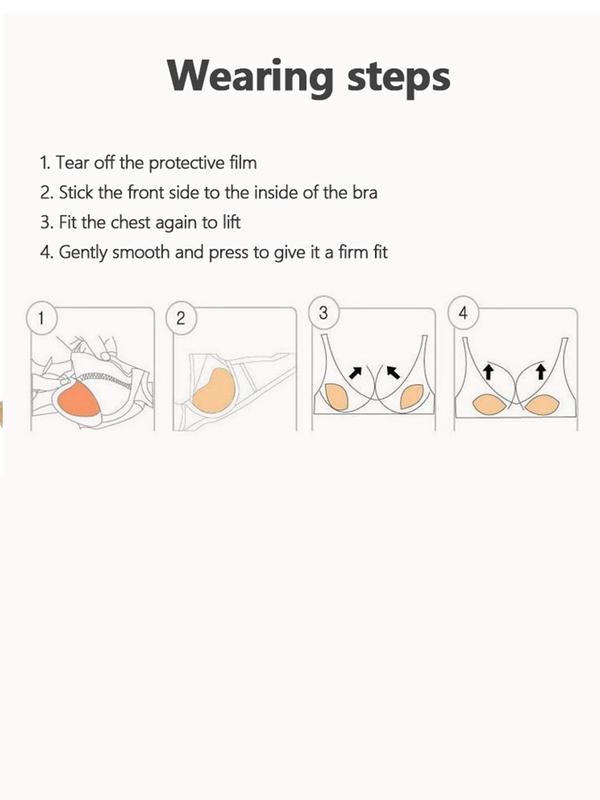 Wearing steps

1. Tear off the protective film
2. Stick the front side to the inside of the bra
3. Fit the chest again to lift
4. Gently smooth and press to give it a firm fit

1

2

3

4