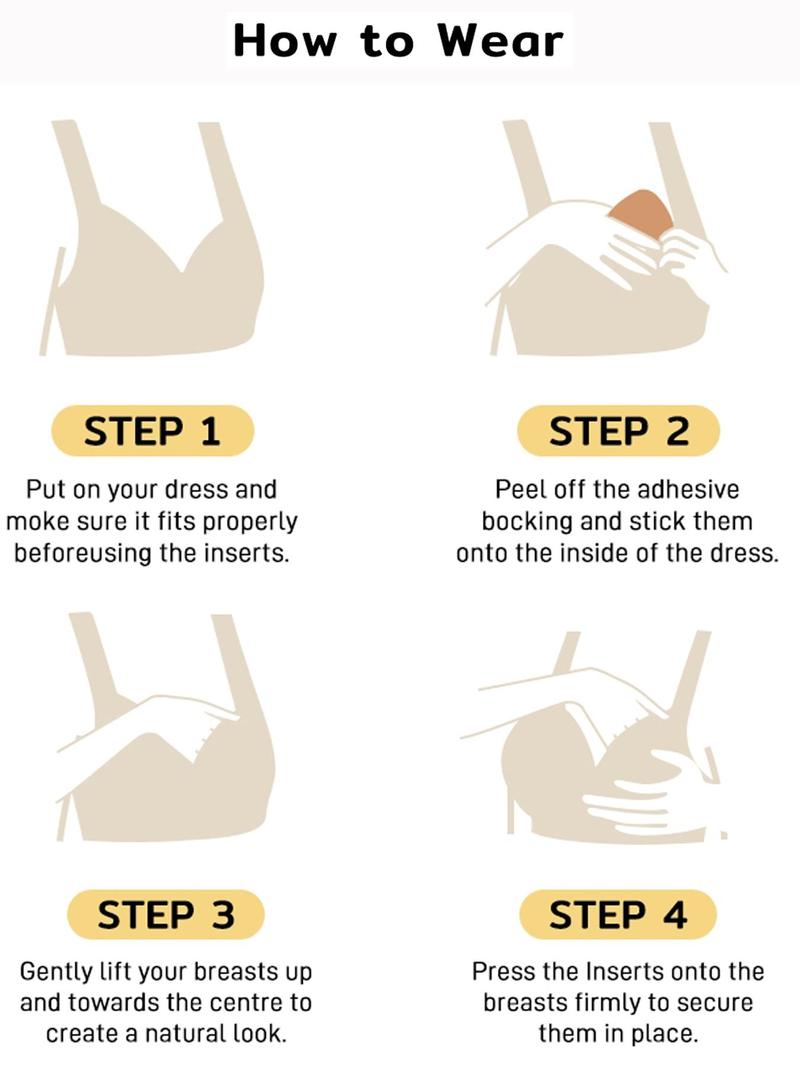 How to Wear

STEP 1

Put on your dress and moke sure it fits properly beforeusing the inserts.

STEP 2

Peel off the adhesive bocking and stick them onto the inside of the dress.

STEP 3

Gently lift your breasts up and towards the centre to create a natural look.

STEP 4

Press the Inserts onto the breasts firmly to secure them in place.