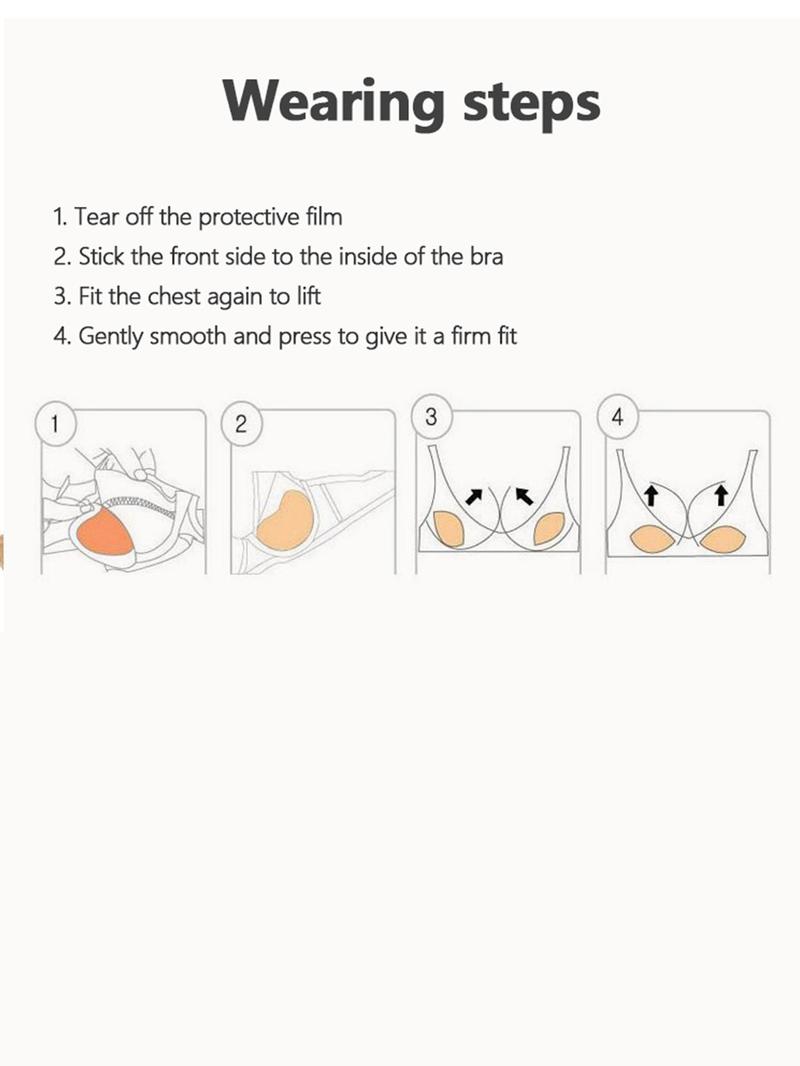 Wearing steps

1. Tear off the protective film
2. Stick the front side to the inside of the bra
3. Fit the chest again to lift
4. Gently smooth and press to give it a firm fit

1

2

3

4