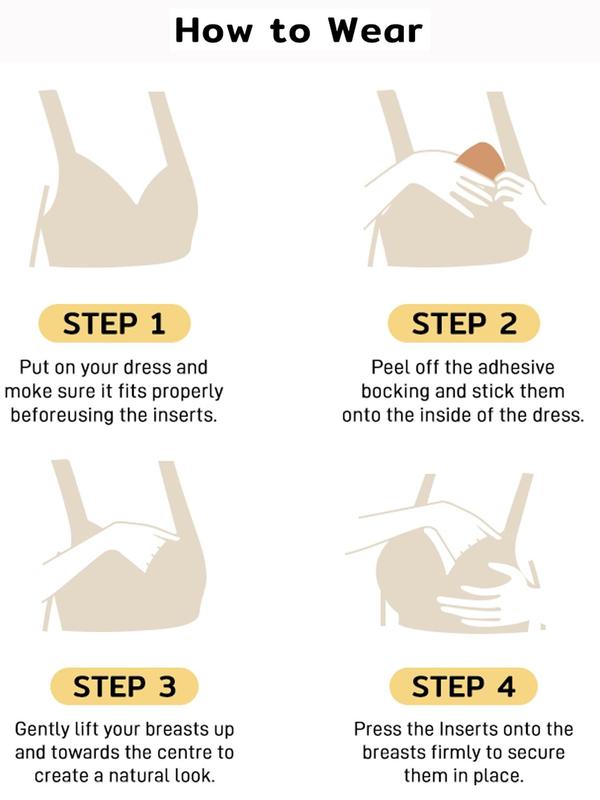 How to Wear

STEP 1

Put on your dress and moke sure it fits properly beforeusing the inserts.

STEP 2

Peel off the adhesive bocking and stick them onto the inside of the dress.

STEP 3

Gently lift your breasts up and towards the centre to create a natural look.

STEP 4

Press the Inserts onto the breasts firmly to secure them in place.