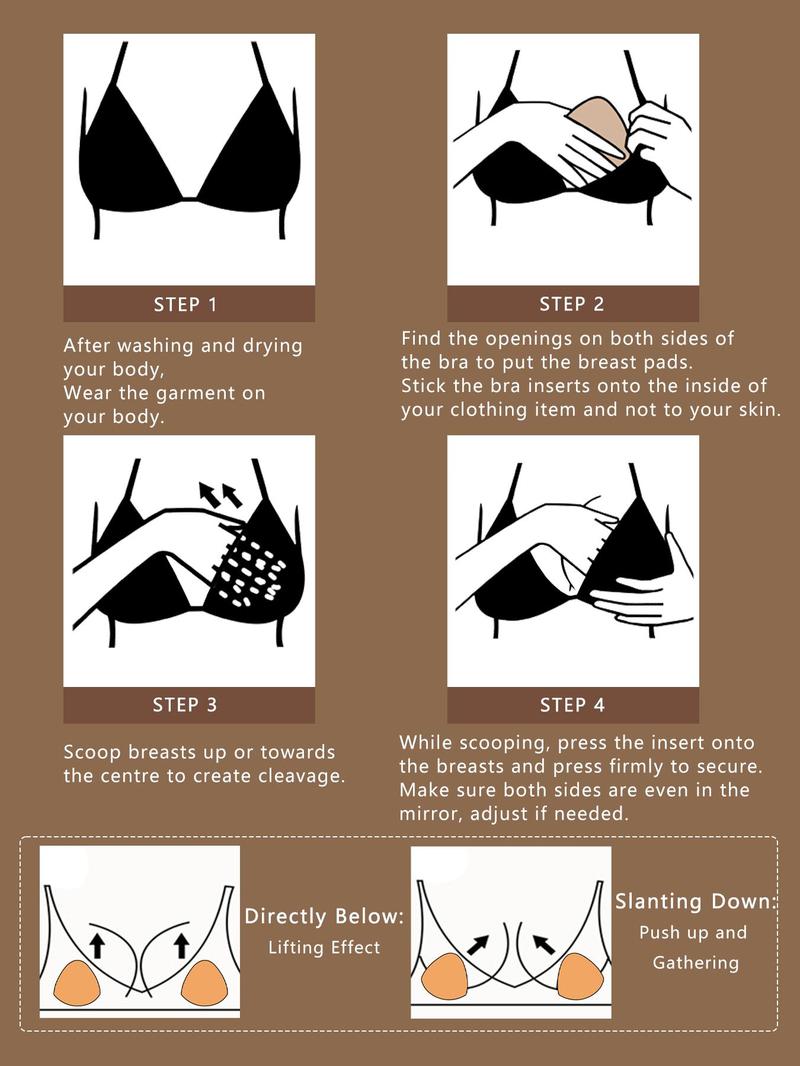 STEP 1

After washing and drying your body,
Wear the garment on your body.

STEP 2

Find the openings on both sides of the bra to put the breast pads.
Stick the bra inserts onto the inside of your clothing item and not to your skin.

STEP 3

Scoop breasts up or towards the centre to create cleavage.

STEP 4

While scooping, press the insert onto the breasts and press firmly to secure. Make sure both sides are even in the mirror, adjust if needed.

Directly Below:
Lifting Effect

Slanting Down:
Push up and Gathering