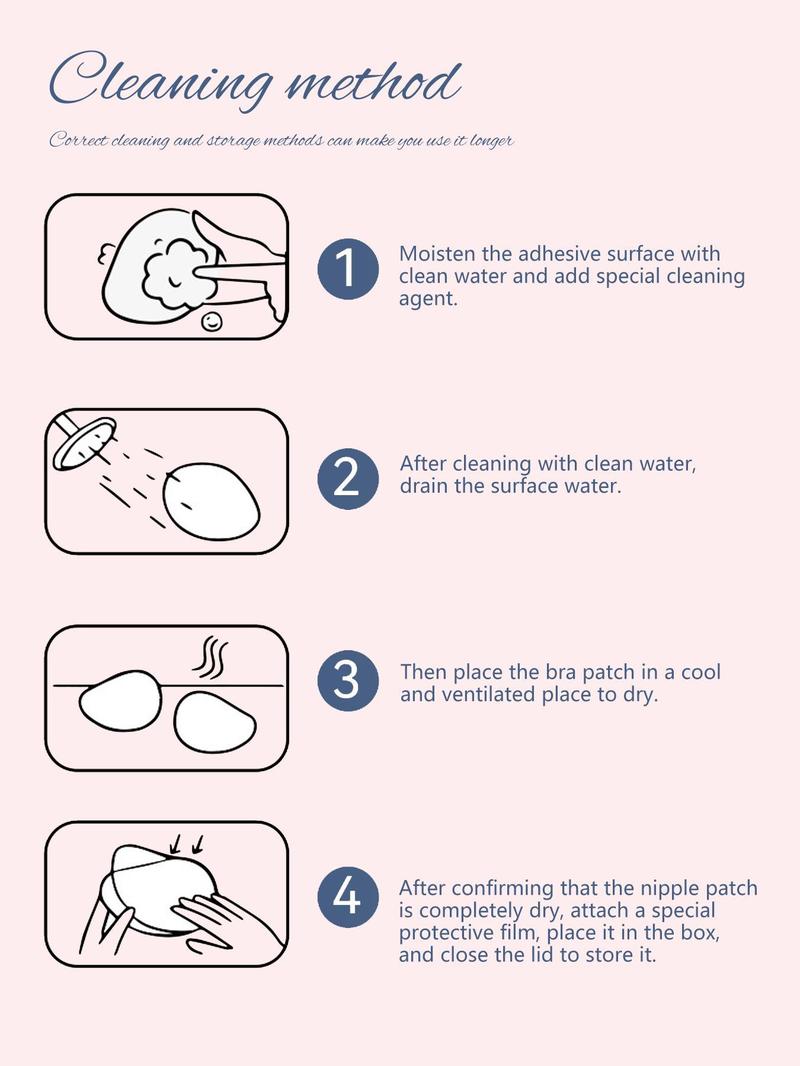 Cleaning method

Correct cleaning and storage methods can make you use it longer

1 Moisten the adhesive surface with clean water and add special cleaning agent.

2 After cleaning with clean water, drain the surface water.

3 Then place the bra patch in a cool and ventilated place to dry.

4 After confirming that the nipple patch is completely dry, attach a special protective film, place it in the box, and close the lid to store it.