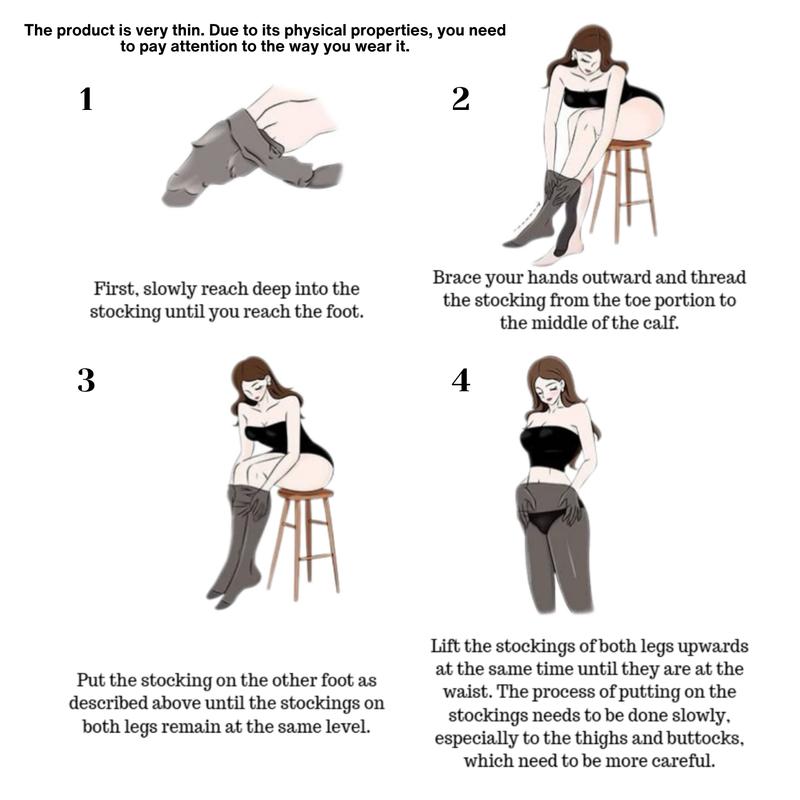 The product is very thin. Due to its physical properties, you need to pay attention to the way you wear it.

1

First, slowly reach deep into the stocking until you reach the foot.

2

Brace your hands outward and thread the stocking from the toe portion to the middle of the calf.

3

Put the stocking on the other foot as described above until the stockings on both legs remain at the same level.

4

Lift the stockings of both legs upwards at the same time until they are at the waist. The process of putting on the stockings needs to be done slowly, especially to the thighs and buttocks, which need to be more careful.