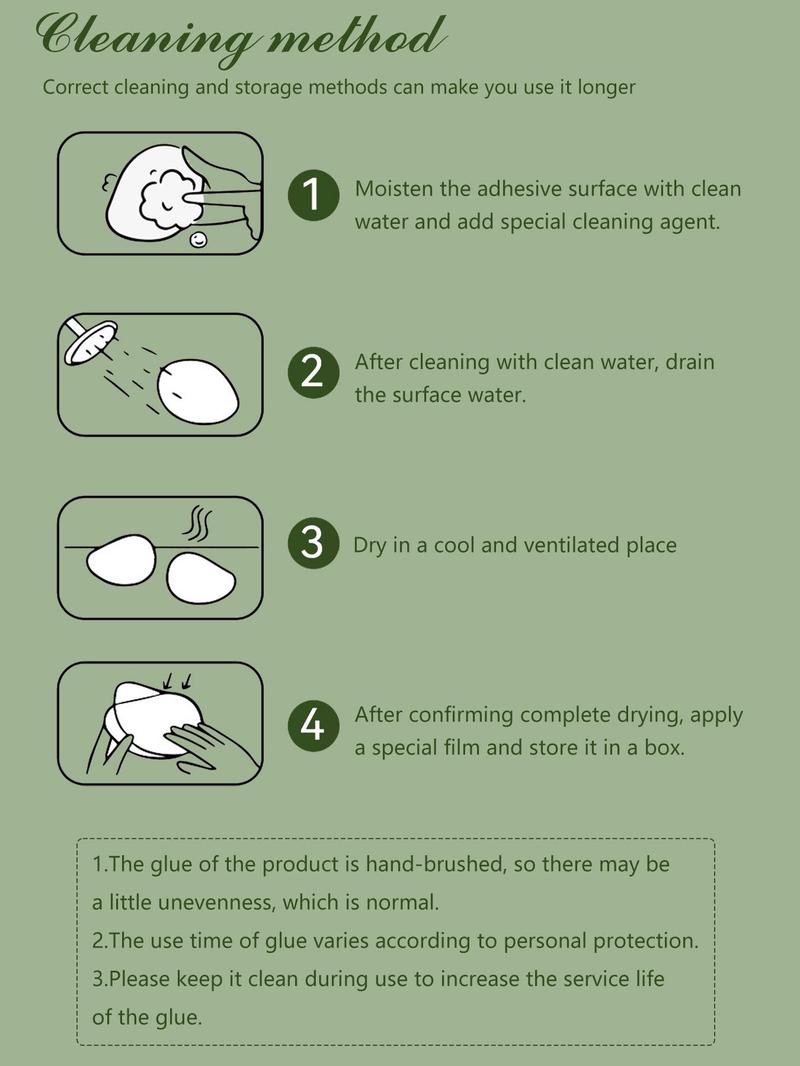 Cleaning method

Correct cleaning and storage methods can make you use it longer

1

Moisten the adhesive surface with clean water and add special cleaning agent.

2

After cleaning with clean water, drain the surface water.

3

Dry in a cool and ventilated place

4

After confirming complete drying, apply a special film and store it in a box.

1.The glue of the product is hand-brushed, so there may be a little unevenness, which is normal.
2.The use time of glue varies according to personal protection.
3.Please keep it clean during use to increase the service life of the glue.